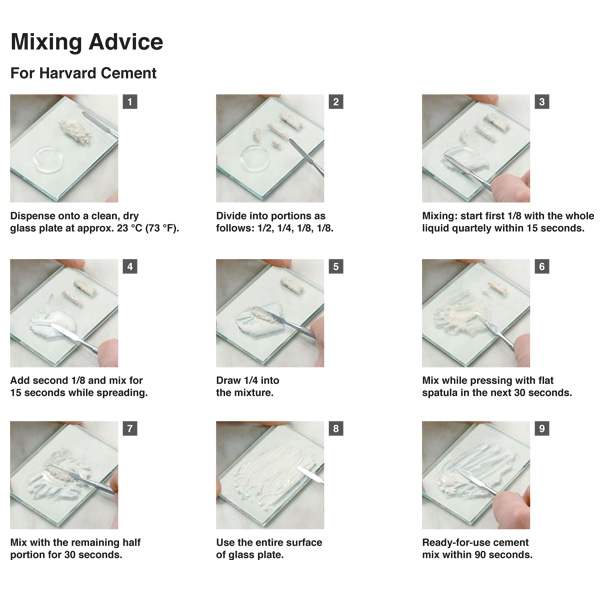 Mixing Advice

For Harvard Cement

1

Dispense onto a clean, dry glass plate at approx. 23 °C (73 °F).

2

Divide into portions as follows: 1/2, 1/4, 1/8, 1/8.

3

Mixing: start first 1/8 with the whole liquid quartely within 15 seconds.

4

Add second 1/8 and mix for 15 seconds while spreading.

5

Draw 1/4 into the mixture.

6

Mix while pressing with flat spatula in the next 30 seconds.

7

Mix with the remaining half portion for 30 seconds.

8

Use the entire surface of glass plate.

9

Ready-for-use cement mix within 90 seconds.